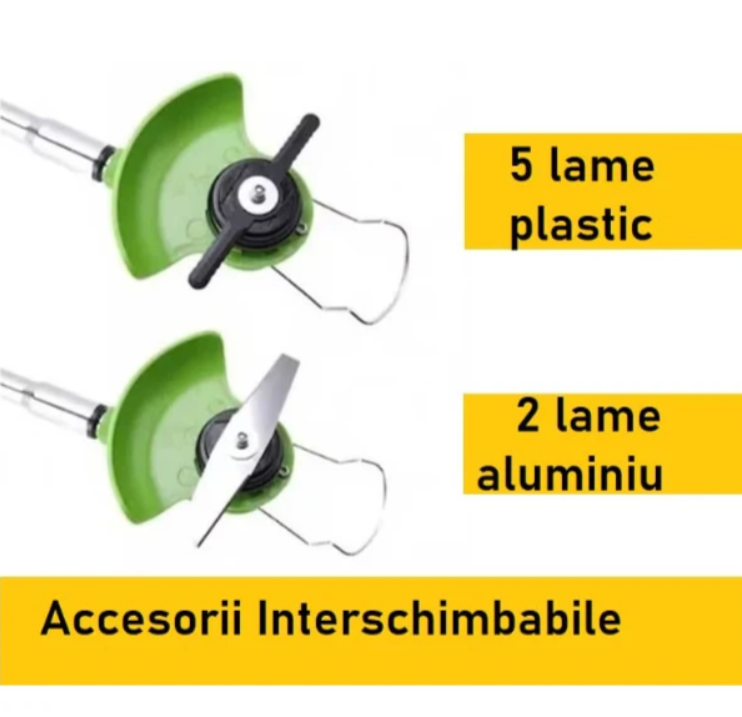 5 lame plastic

2 lame aluminiu

Accesorii Interschimbabile