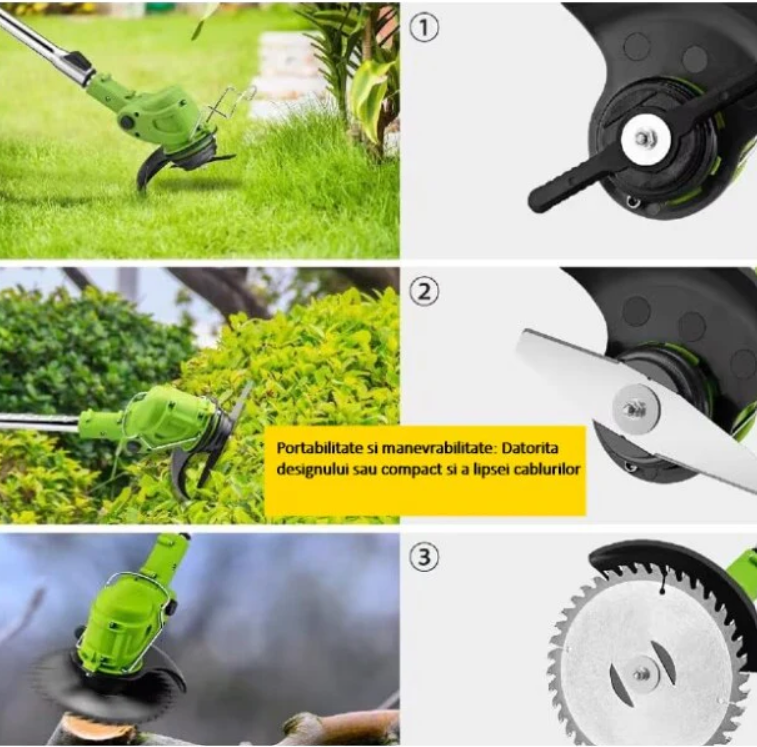 ①

②

Portabilitate si manevrabilitate: Datorita designului sau compact si a lipsei cablurilor

③