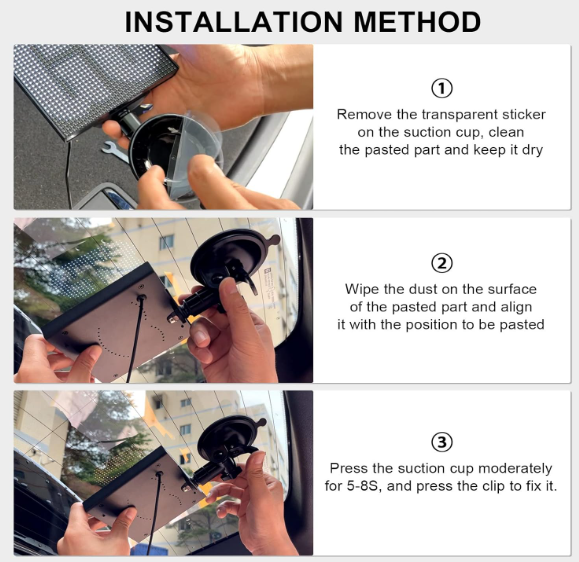 INSTALLATION METHOD

①

Remove the transparent sticker on the suction cup, clean the pasted part and keep it dry

②

Wipe the dust on the surface of the pasted part and align it with the position to be pasted

③

Press the suction cup moderately for 5-8S, and press the clip to fix it.